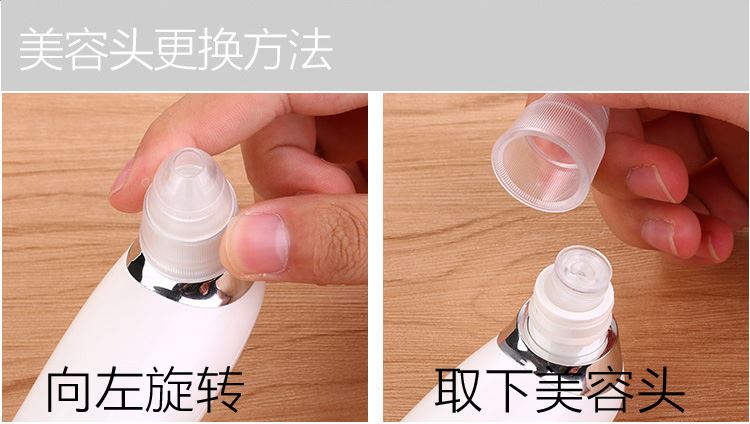 美容头更换方法

向左旋转

取下美容头