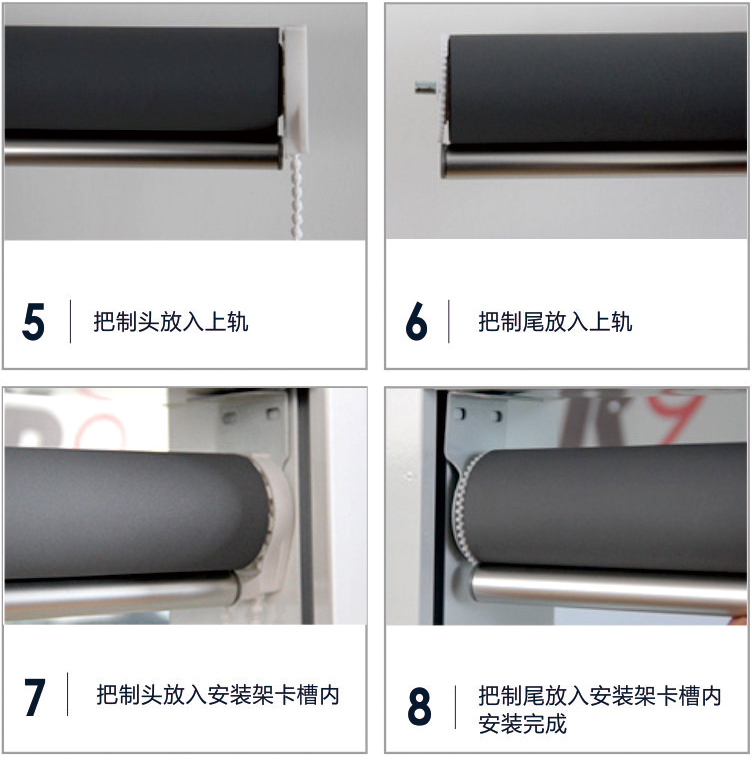 5 把制头放入上轨

6 把制尾放入上轨

7 把制头放入安装架卡槽内

8 把制尾放入安装架卡槽内
安装完成