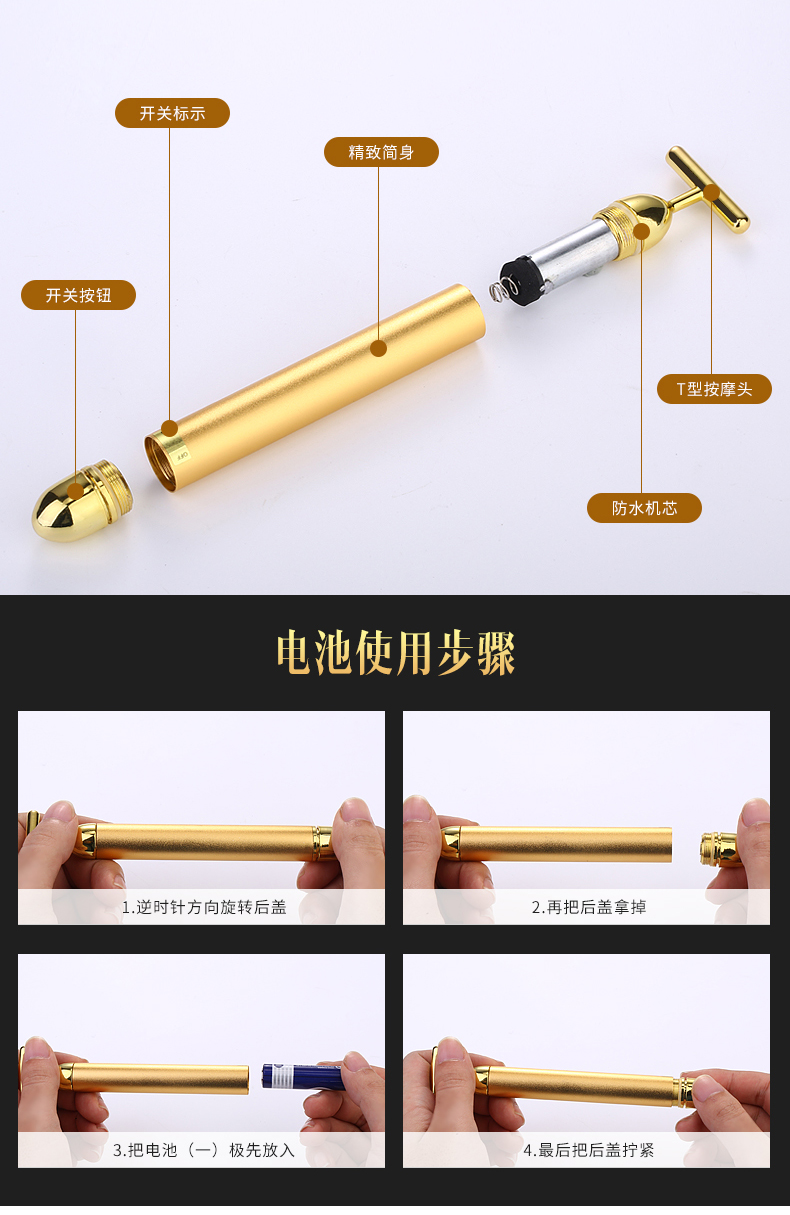 开关标示

精致简身

开关按钮

T型按摩头

防水机芯

电池使用步骤

1.逆时针方向旋转后盖

2.再把后盖拿掉

3.把电池（一）极先放入

4.最后把后盖拧紧