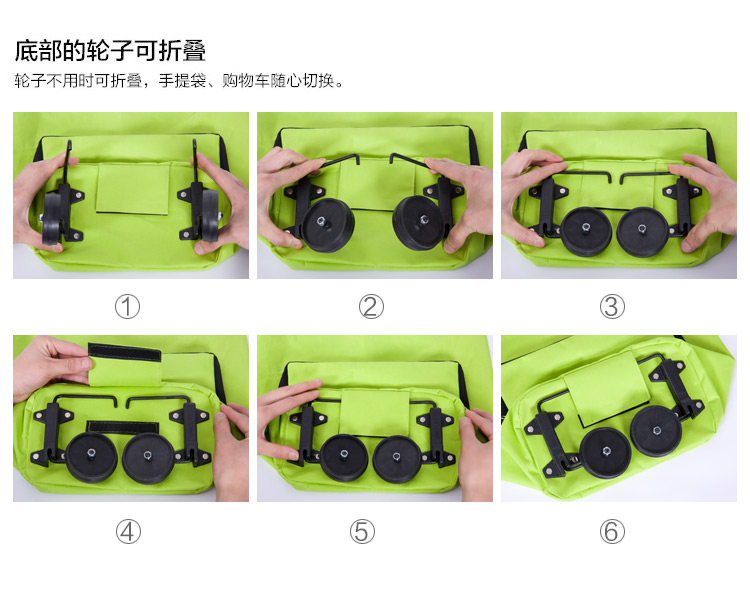 底部的轮子可折叠

轮子不用时可折叠，手提袋、购物车随心切换。

①

②

③

④

⑤

⑥